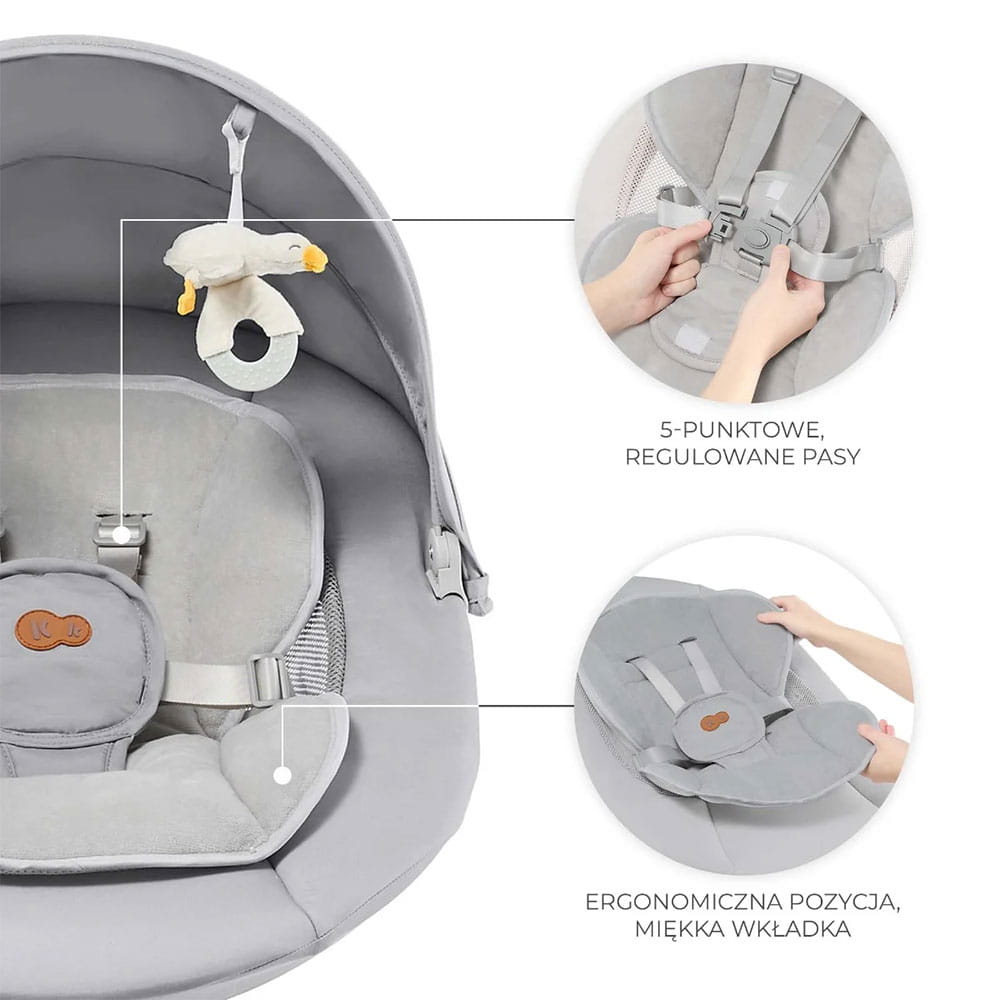 5-PUNKTOWE,
REGULOWANE PASY

ERGONOMICZNA POZYCJA,
MIĘKKA WKŁADKA